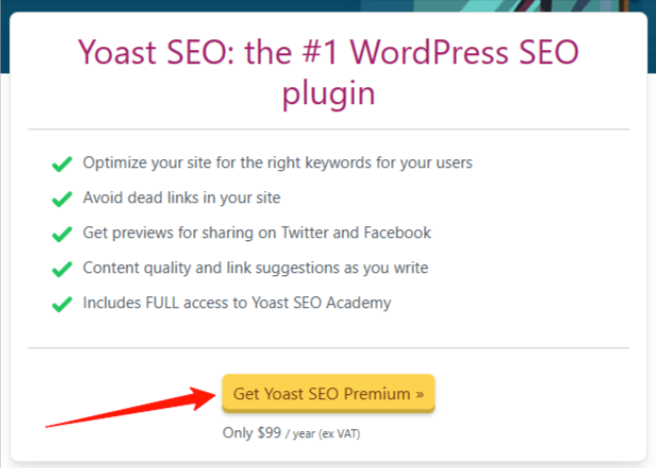 Yoast SEO: the #1 WordPress SEO plugin

Optimize your site for the right keywords for your users

Avoid dead links in your site

Get previews for sharing on Twitter and Facebook

Content quality and link suggestions as you write

Includes FULL access to Yoast SEO Academy

Get Yoast SEO Premium »

Only \$99 / year (ex VAT)